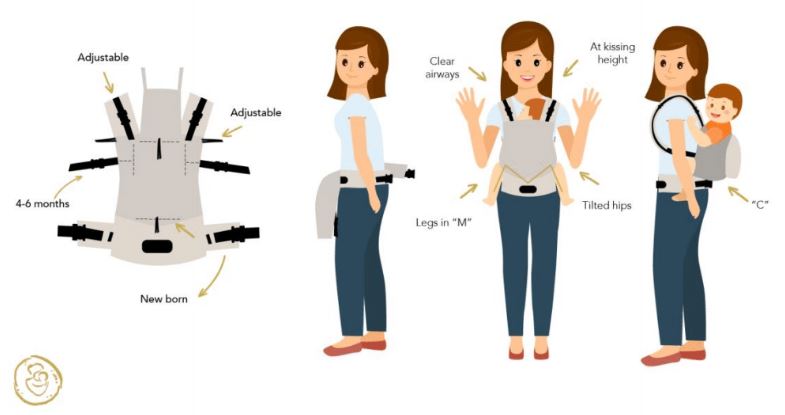 Adjustable

Adjustable

4-6 months

New born

Clear airways

At kissing height

Legs in "M"

Tilted hips

"C"