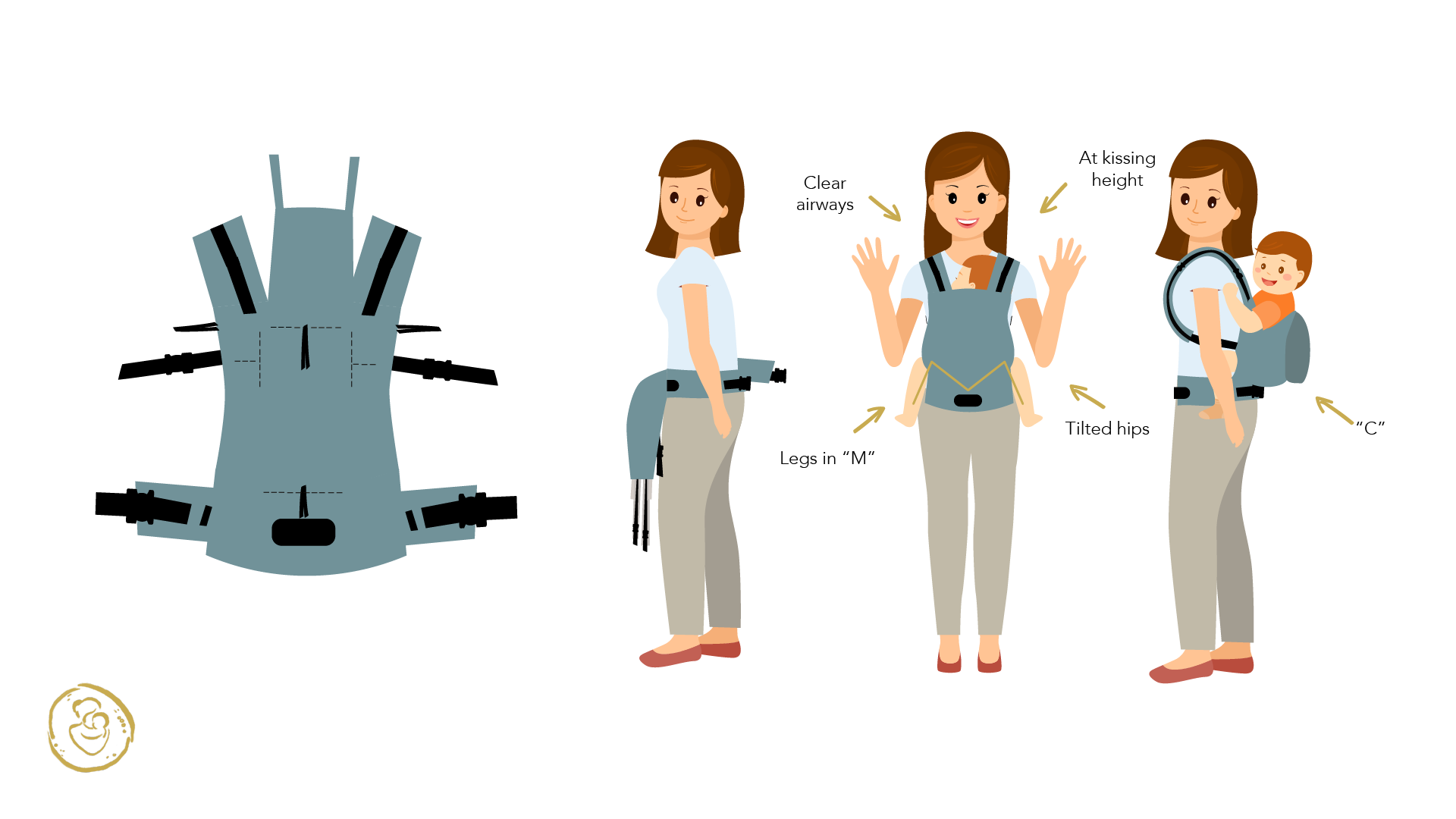 Clear airways

At kissing height

Legs in “M”

Tilted hips

“C”